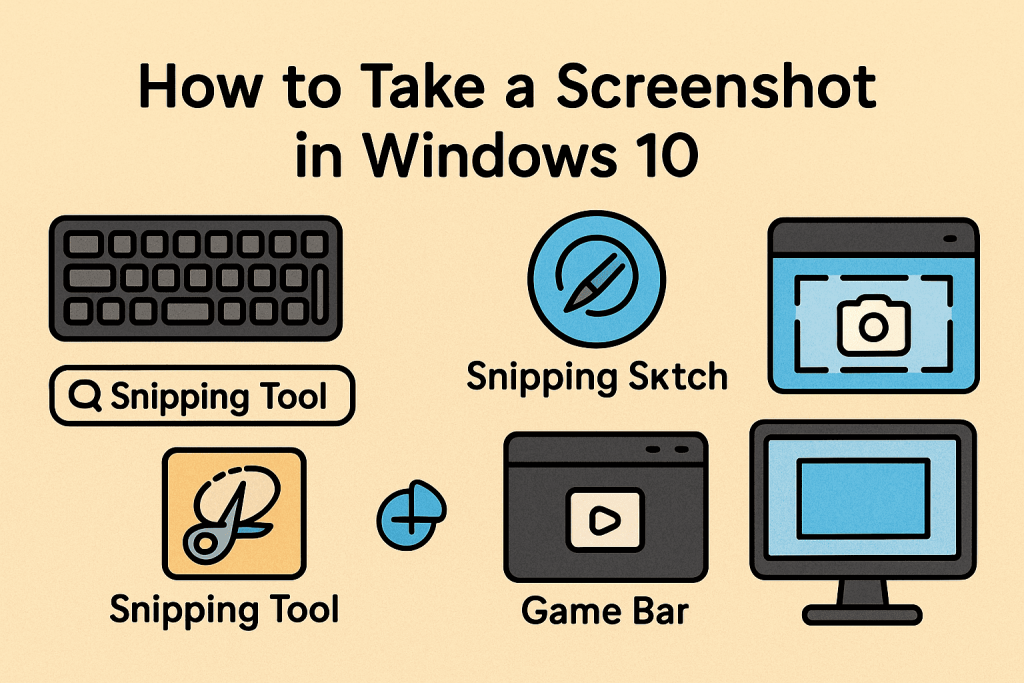 How to Take a Screenshot in Windows 10

Snipping Tool

Snipping Sĸtch

Snipping Tool

Game Bar